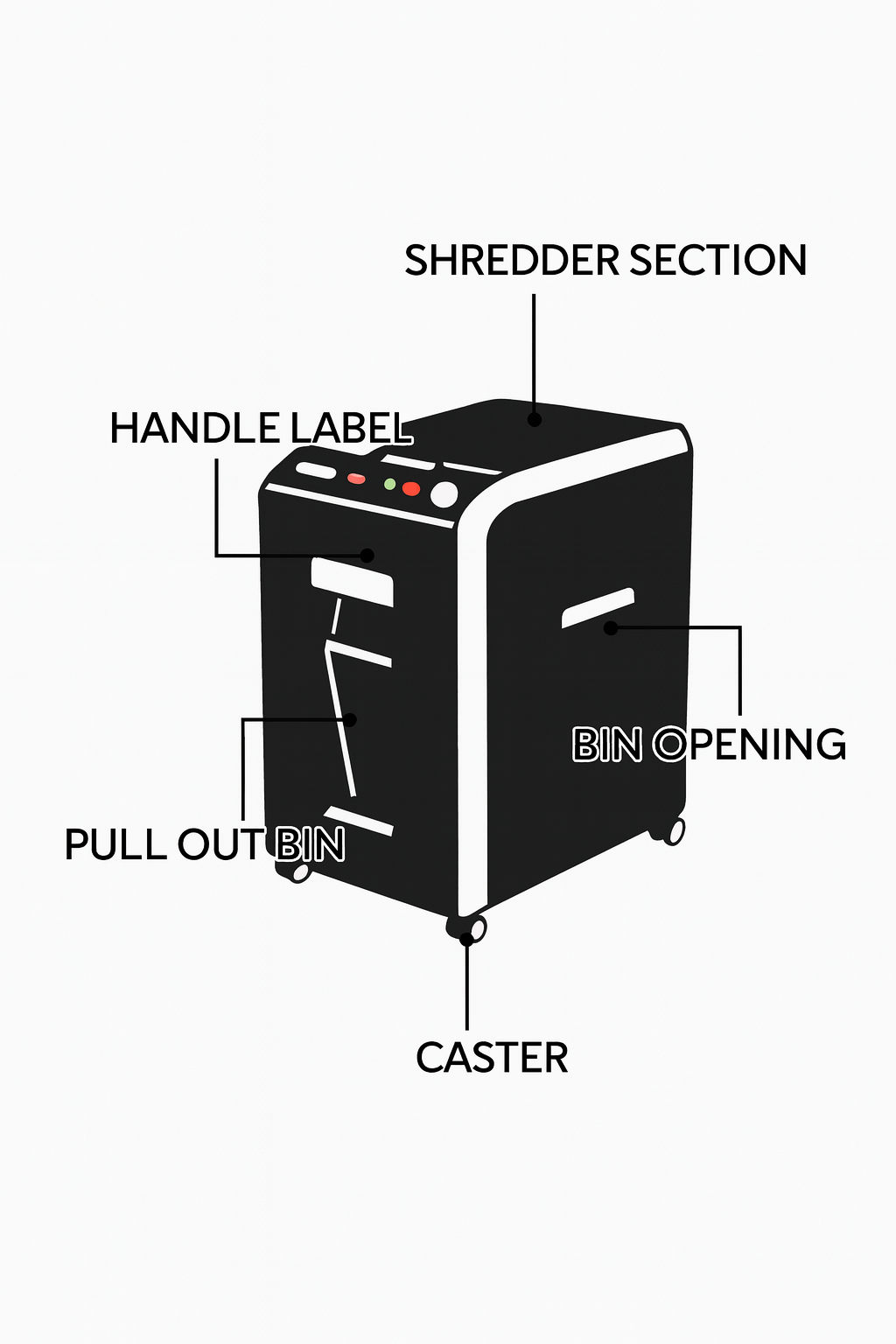 SHREDDER SECTION

HANDLE LABEL

BIN OPENING

PULL OUT BIN

CASTER