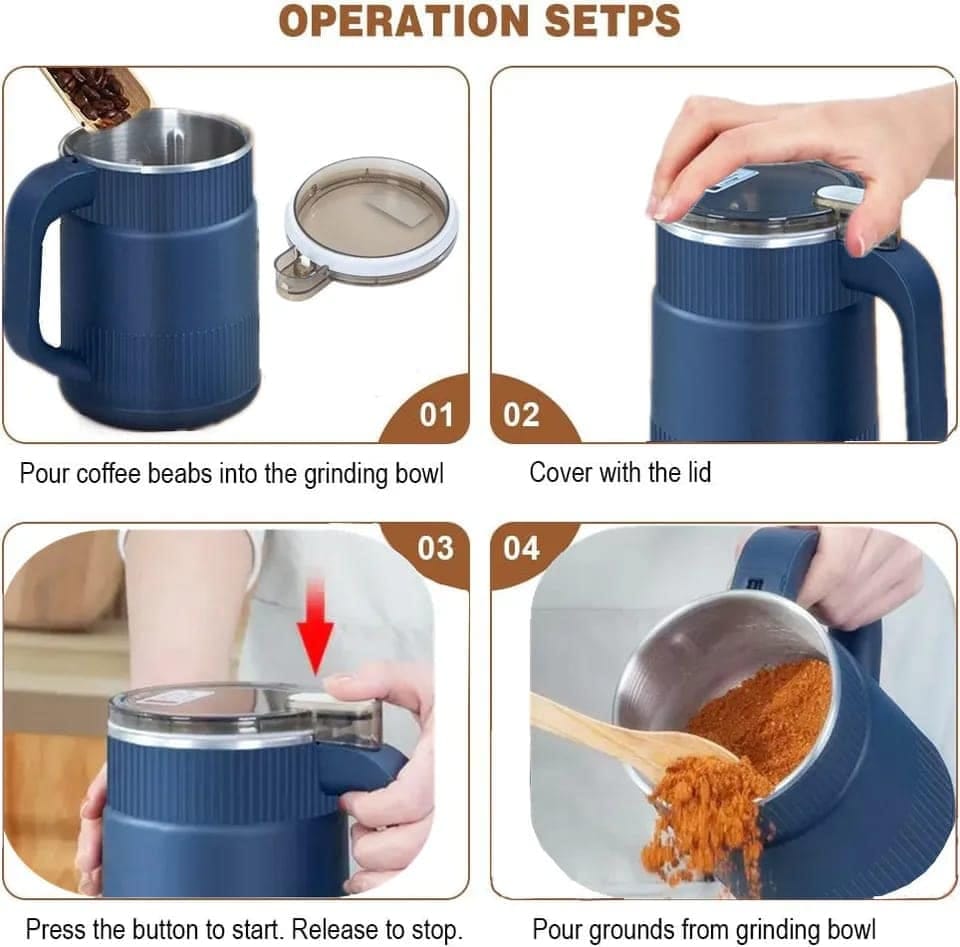 OPERATION SETPS

01

Pour coffee beabs into the grinding bowl

02

Cover with the lid

03

Press the button to start. Release to stop.

04

Pour grounds from grinding bowl