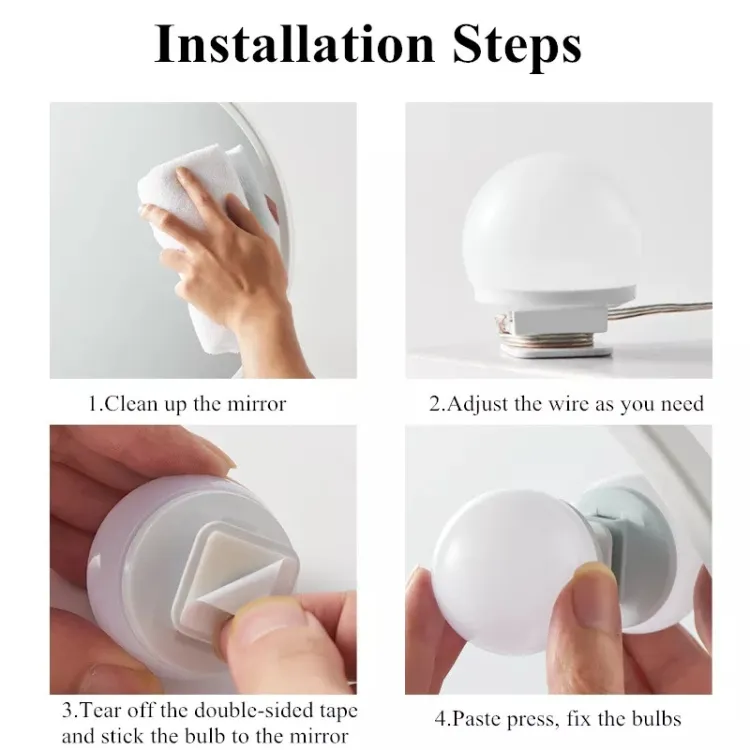 Installation Steps

1.Clean up the mirror

2.Adjust the wire as you need

3.Tear off the double-sided tape and stick the bulb to the mirror

4.Paste press, fix the bulbs