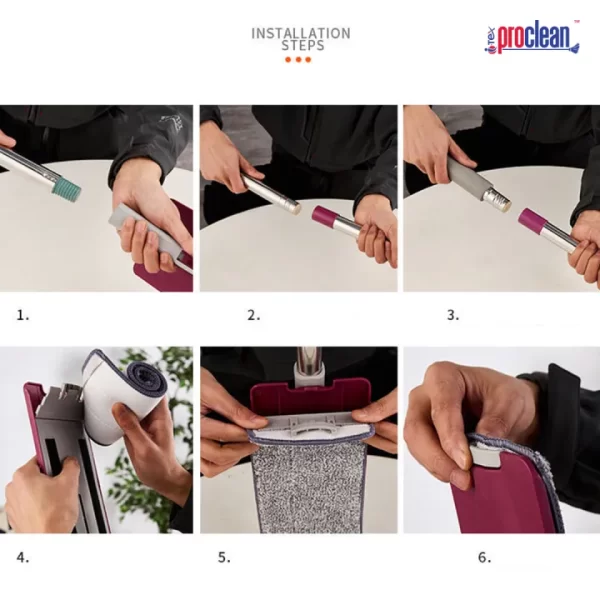 INSTALLATION STEPS

i-TEX proclean™

1.

2.

3.

4.

5.

6.