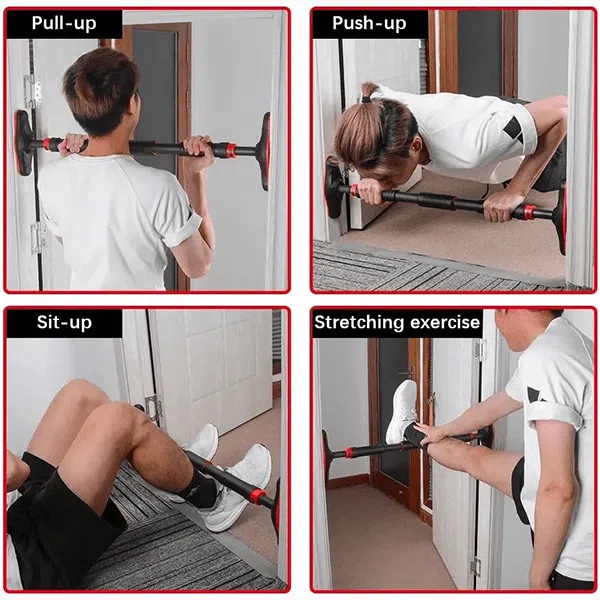 Pull-up

Push-up

Sit-up

Stretching exercise